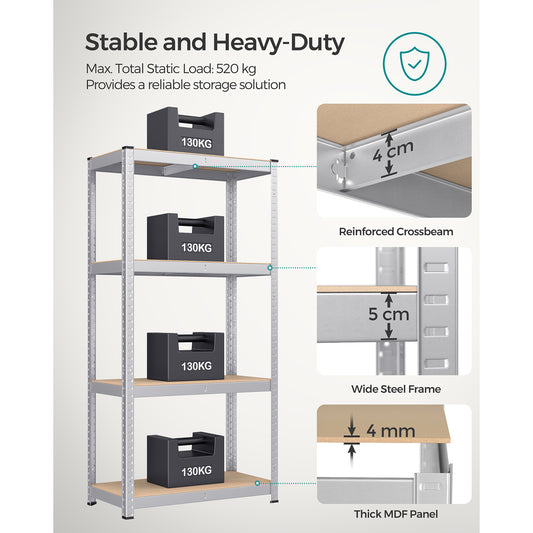 Stable and Heavy-Duty
Max. Total Static Load: 520 kg
Provides a reliable storage solution

130KG

130KG

130KG

130KG

4 cm

Reinforced Crossbeam

5 cm

Wide Steel Frame

4 mm

Thick MDF Panel