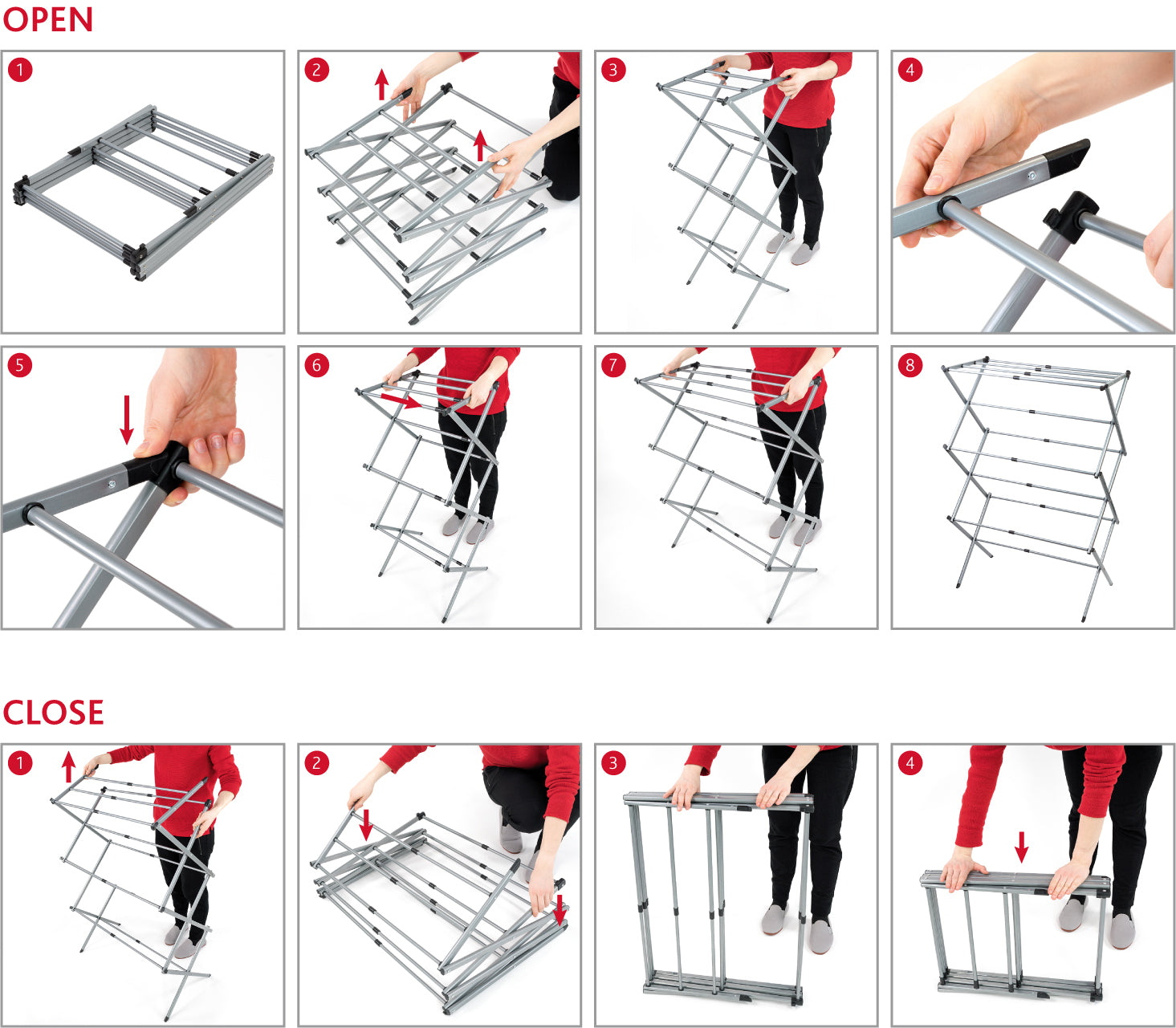 OPEN

1

2

3

4

5

6

7

8

CLOSE

1

2

3

4