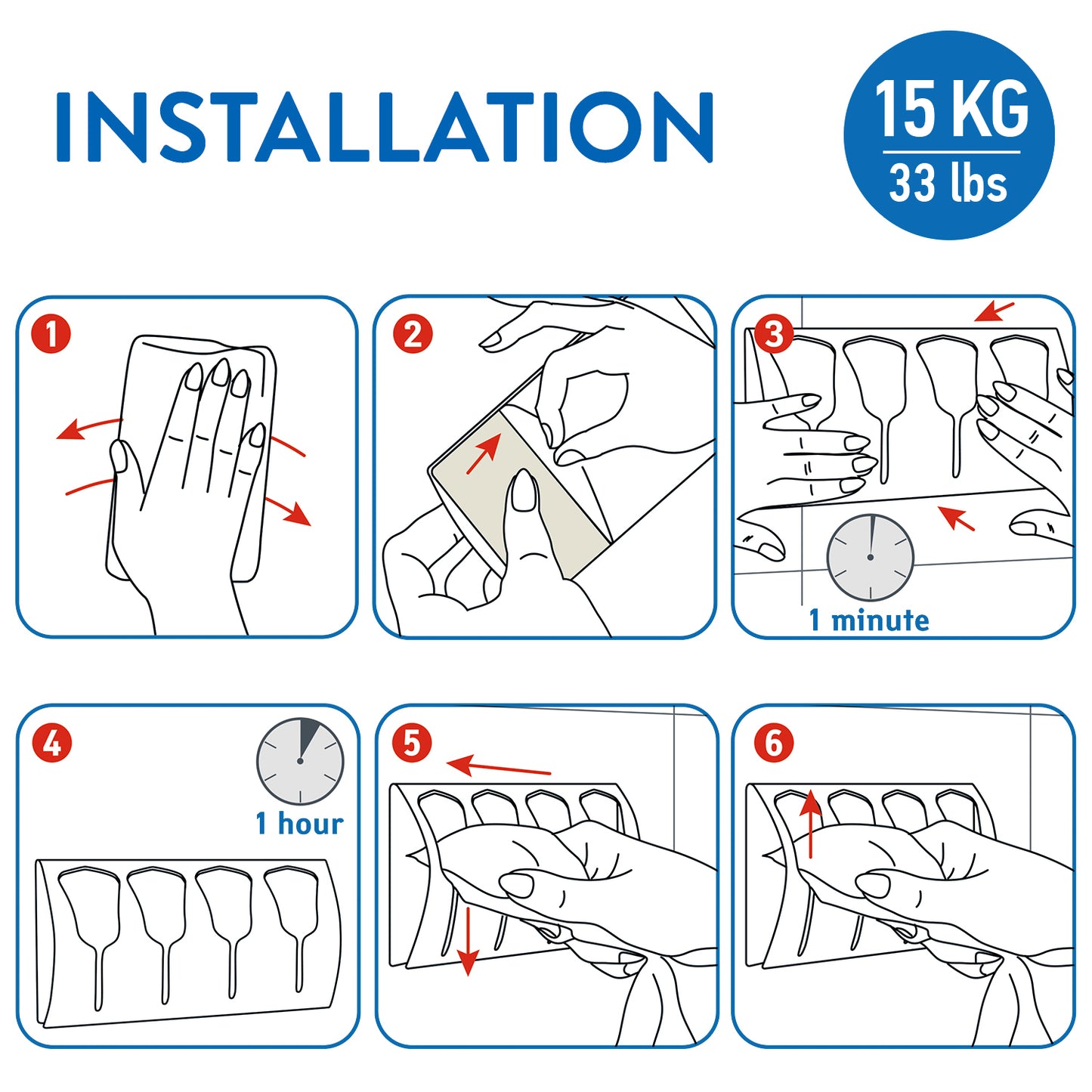 INSTALLATION

15 KG
33 lbs

1

2

3

1 minute

4

1 hour

5

6