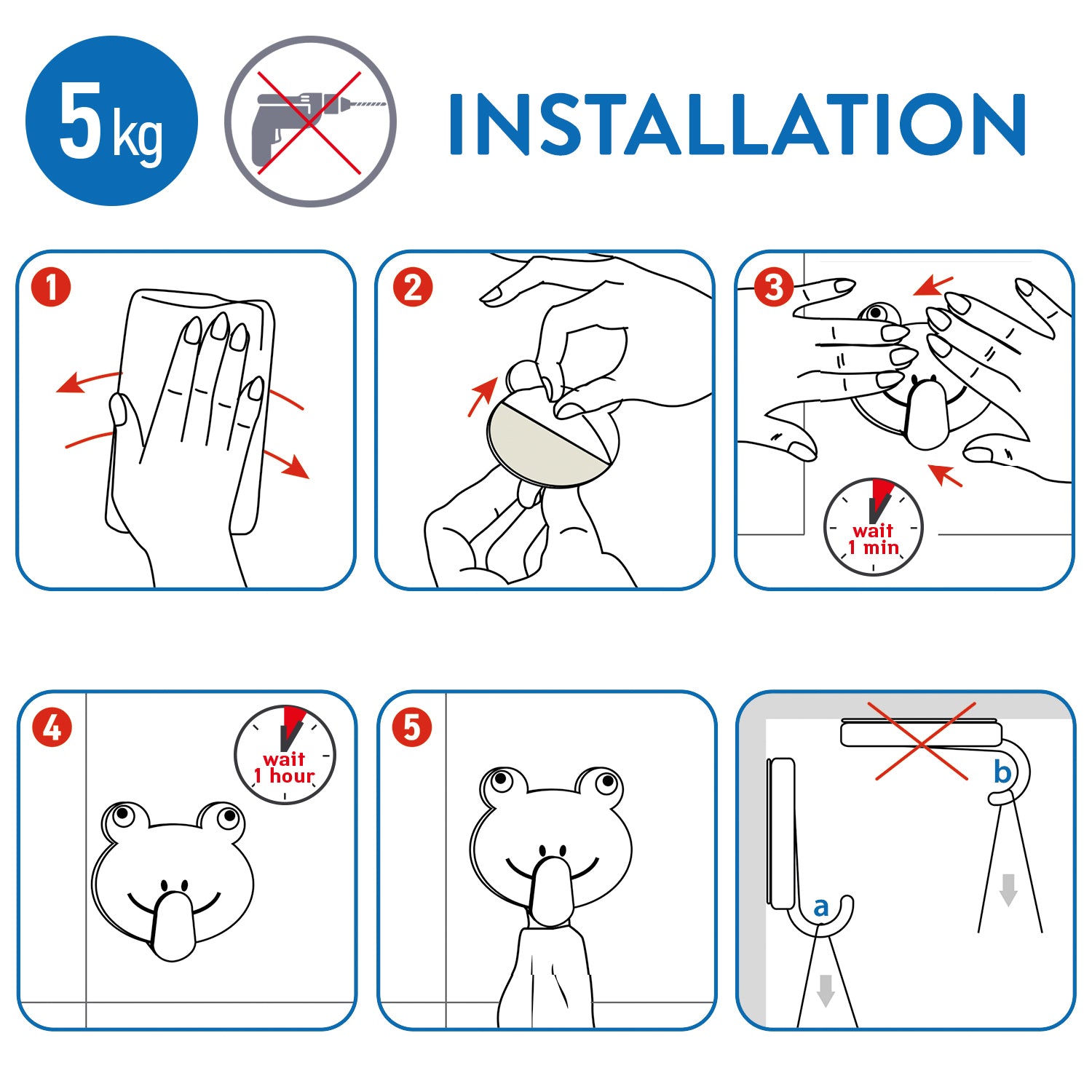 5 kg

INSTALLATION

1

2

3

wait 1 min

4

wait 1 hour

5

b

a