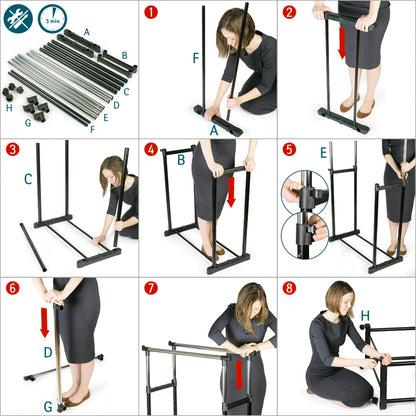 3 min

A
B
C
D
E
F
G
H

1
F
A

2

3
C

4
B

5
E

6
D
G

7

8
H