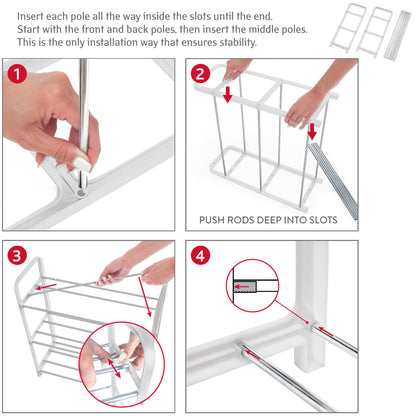 Insert each pole all the way inside the slots until the end.
Start with the front and back poles, then insert the middle poles.
This is the only installation way that ensures stability.

1

2

PUSH RODS DEEP INTO SLOTS

3

4