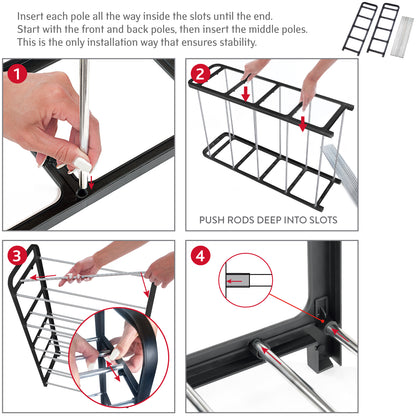 Insert each pole all the way inside the slots until the end.
Start with the front and back poles, then insert the middle poles.
This is the only installation way that ensures stability.

1

2

PUSH RODS DEEP INTO SLOTS

3

4