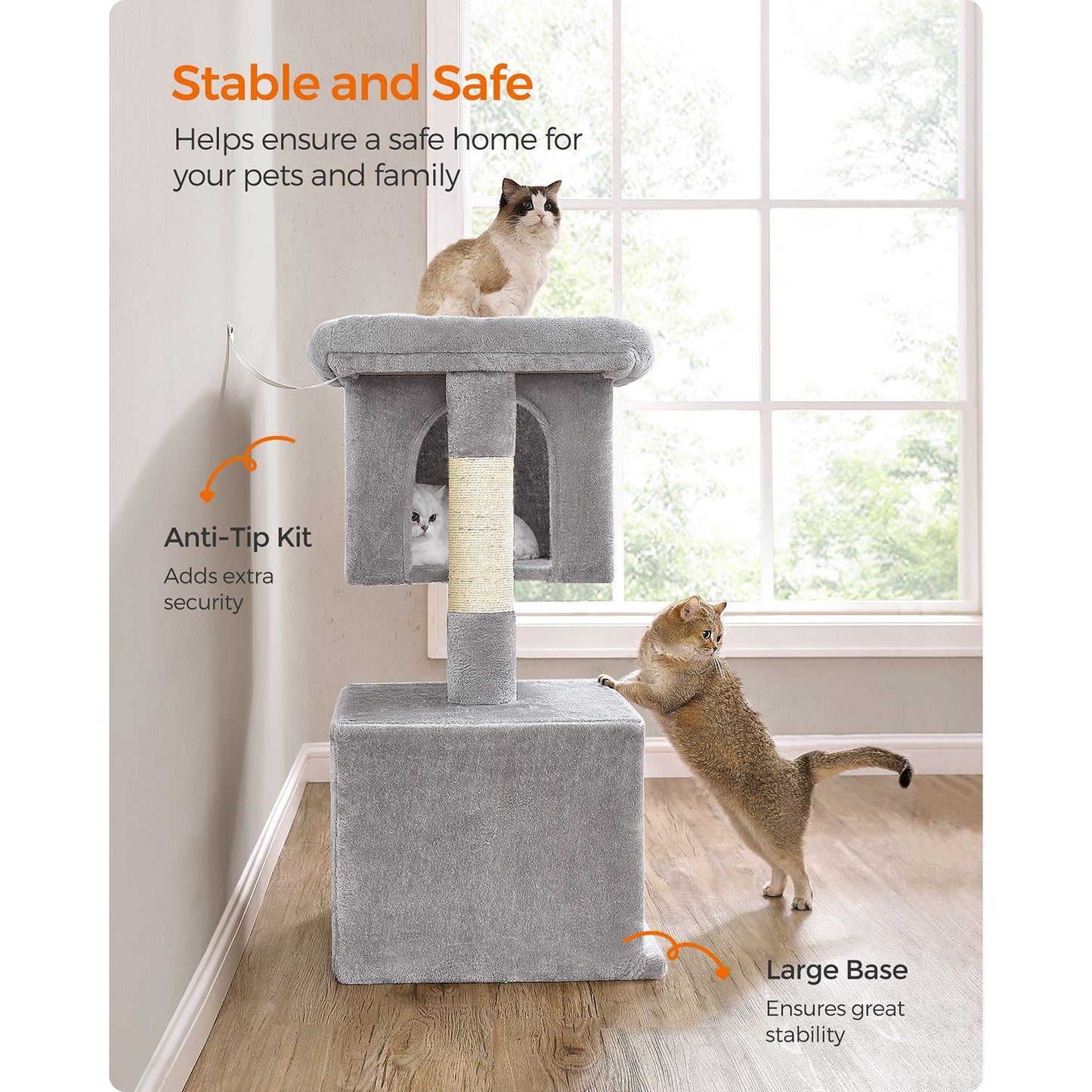 Stable and Safe

Helps ensure a safe home for your pets and family

Anti-Tip Kit

Adds extra security

Large Base

Ensures great stability