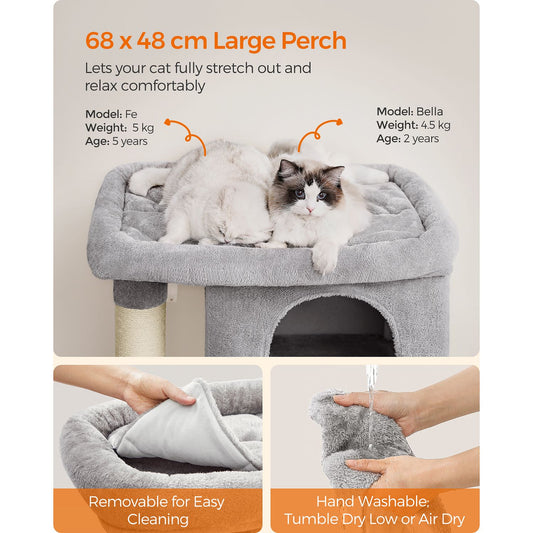 68 x 48 cm Large Perch

Lets your cat fully stretch out and relax comfortably

Model: Fe
Weight: 5 kg
Age: 5 years

Model: Bella
Weight: 4.5 kg
Age: 2 years

Removable for Easy Cleaning

Hand Washable: Tumble Dry Low or Air Dry