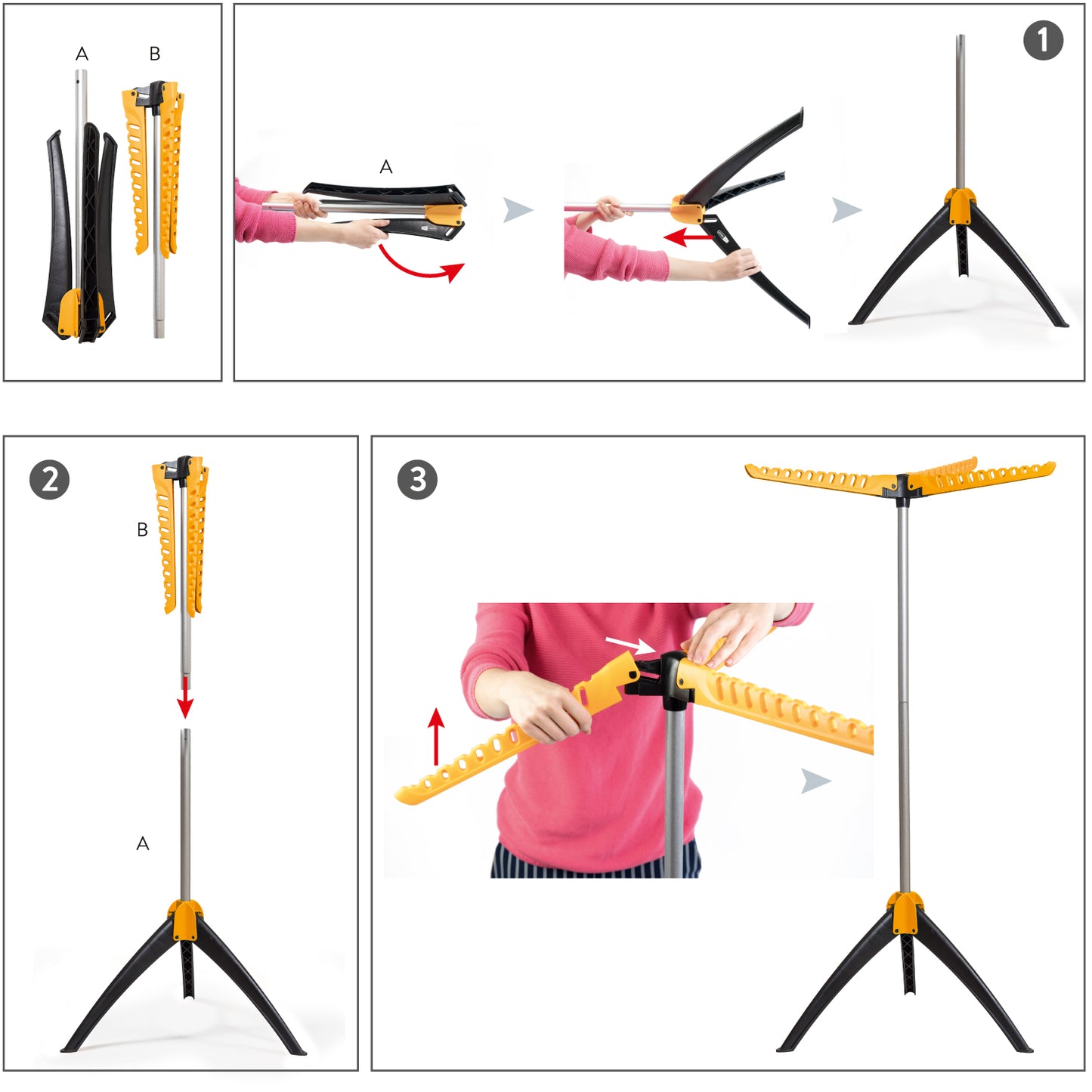 A B

A

1

2

B

A

3