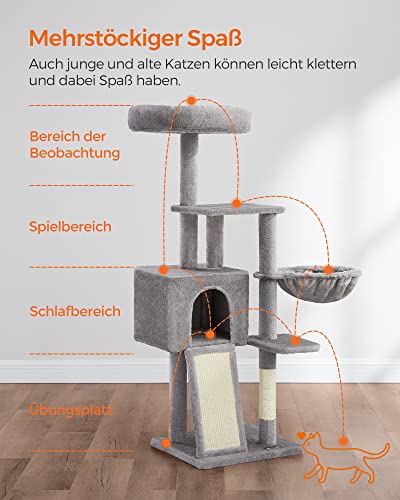 Mehrstöckiger Spaß

Auch junge und alte Katzen können leicht klettern und dabei Spaß haben.

Bereich der Beobachtung

Spielbereich

Schlafbereich

Übungsplatz