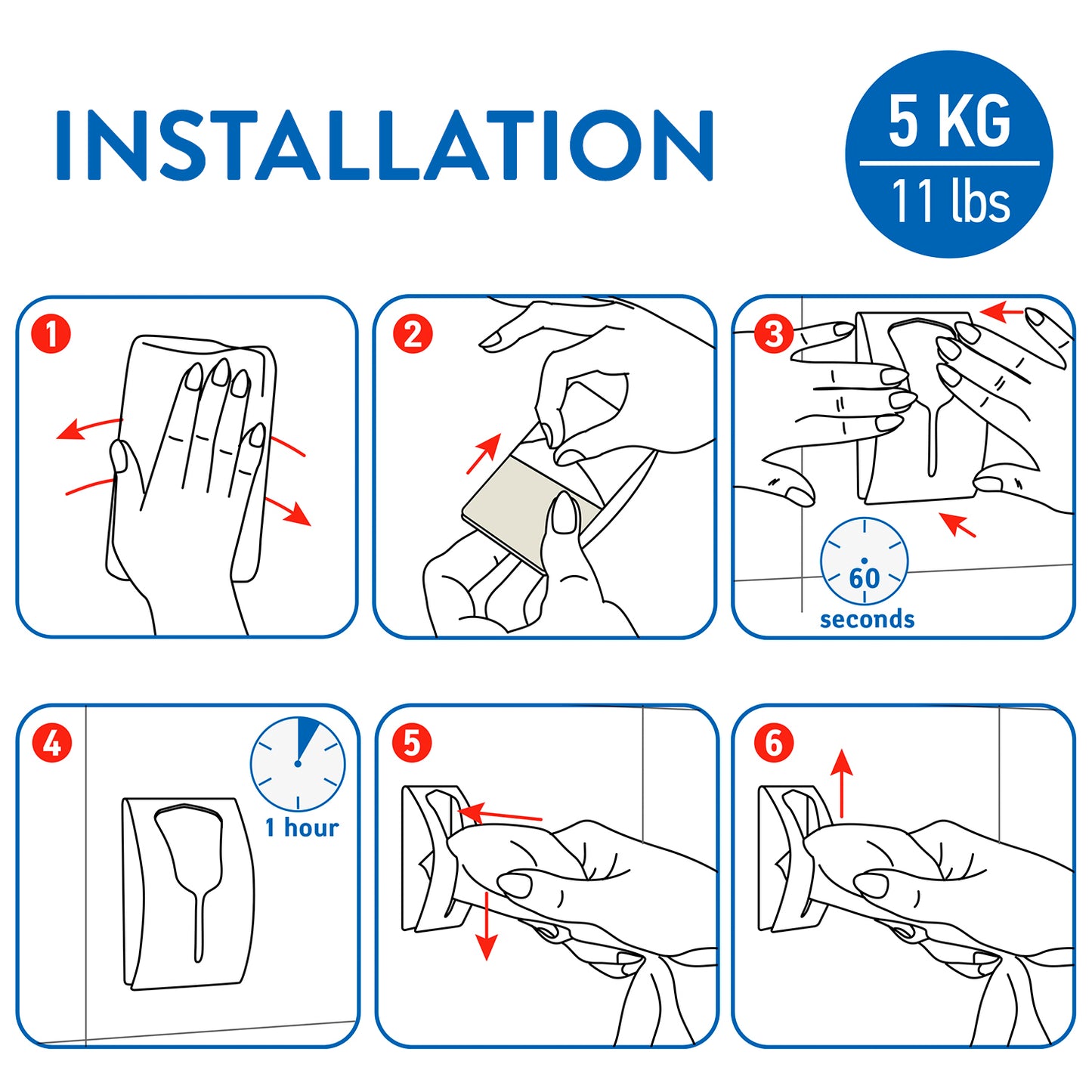 INSTALLATION

5 KG
11 lbs

1

2

3

60
seconds

4

1 hour

5

6