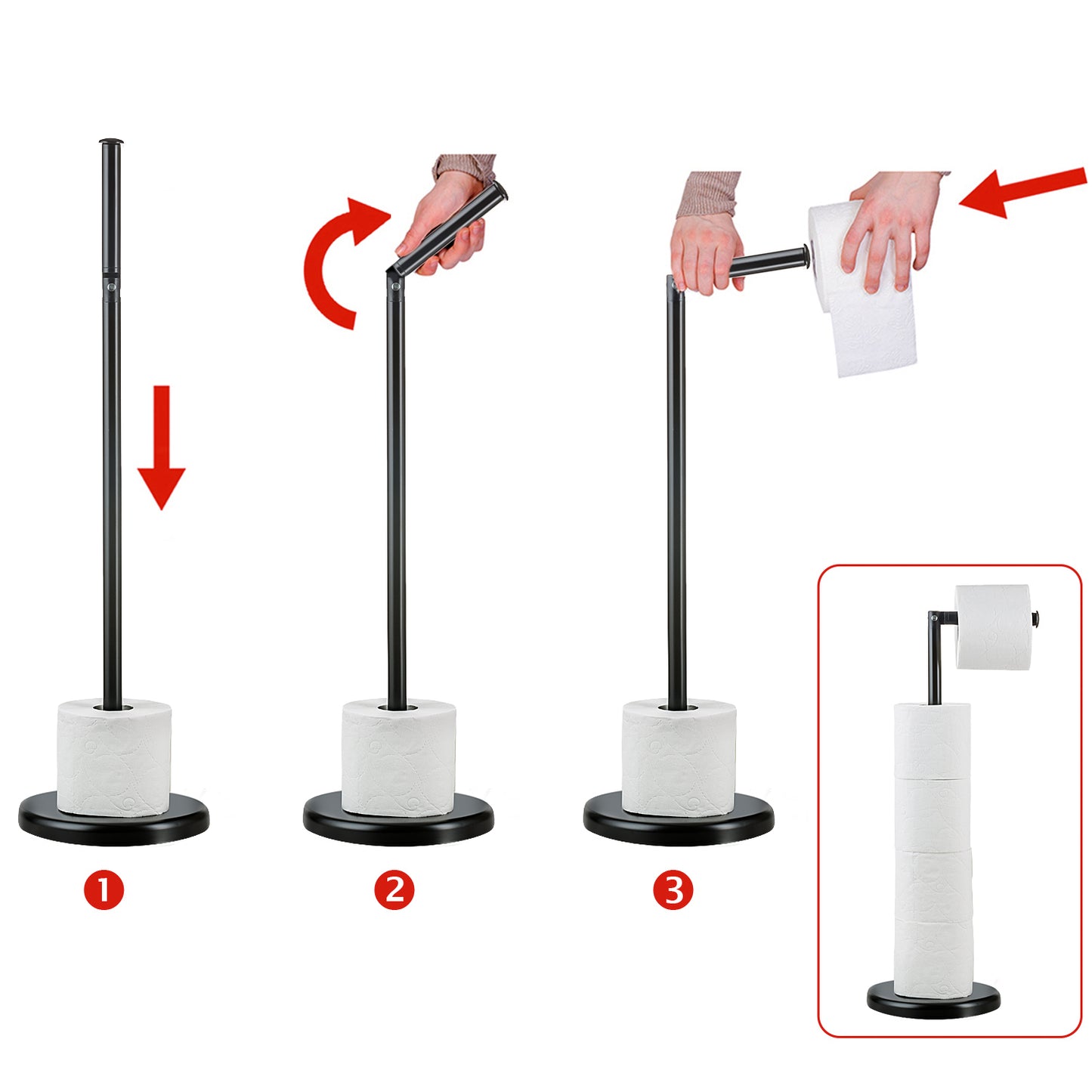 1

2

3