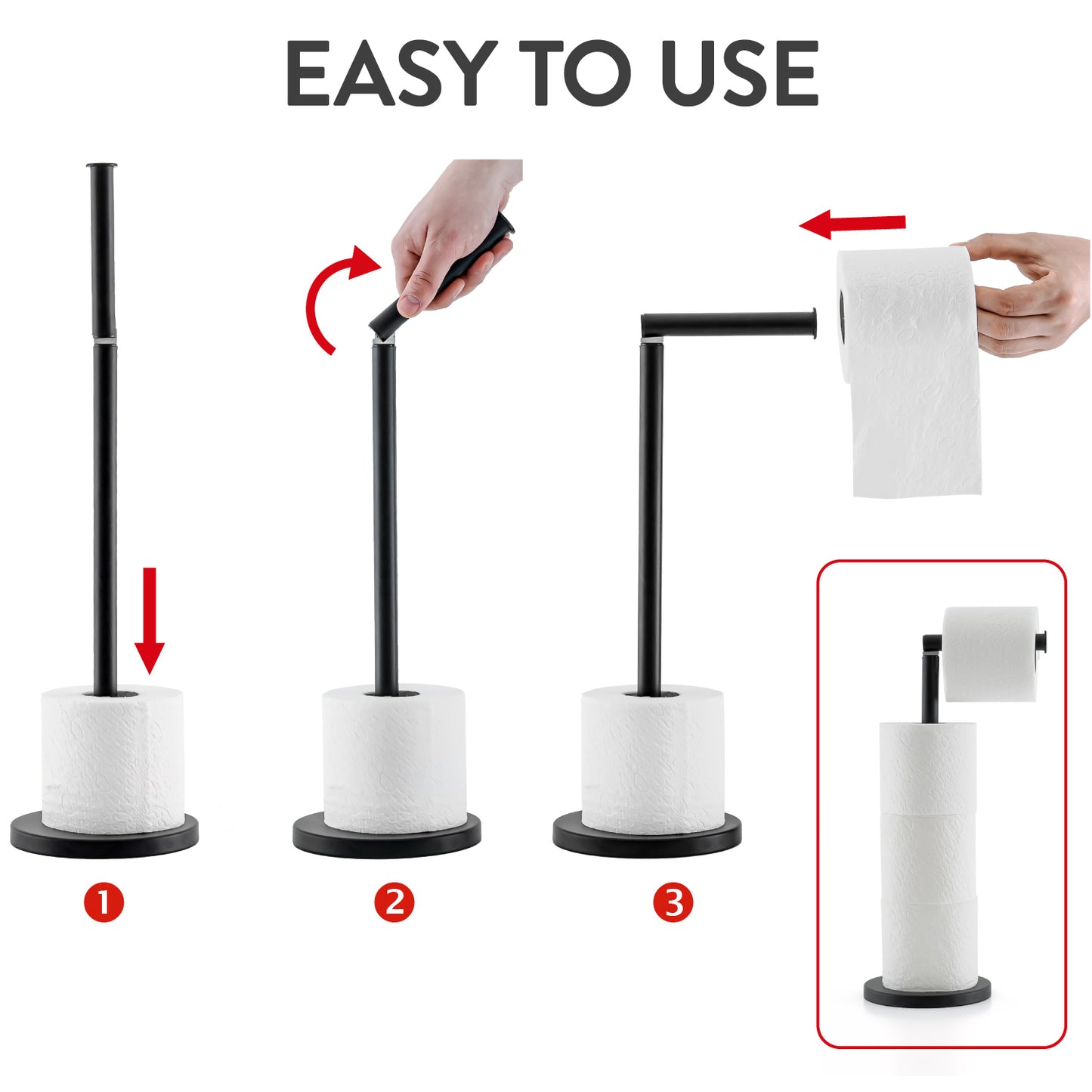 EASY TO USE

1

2

3