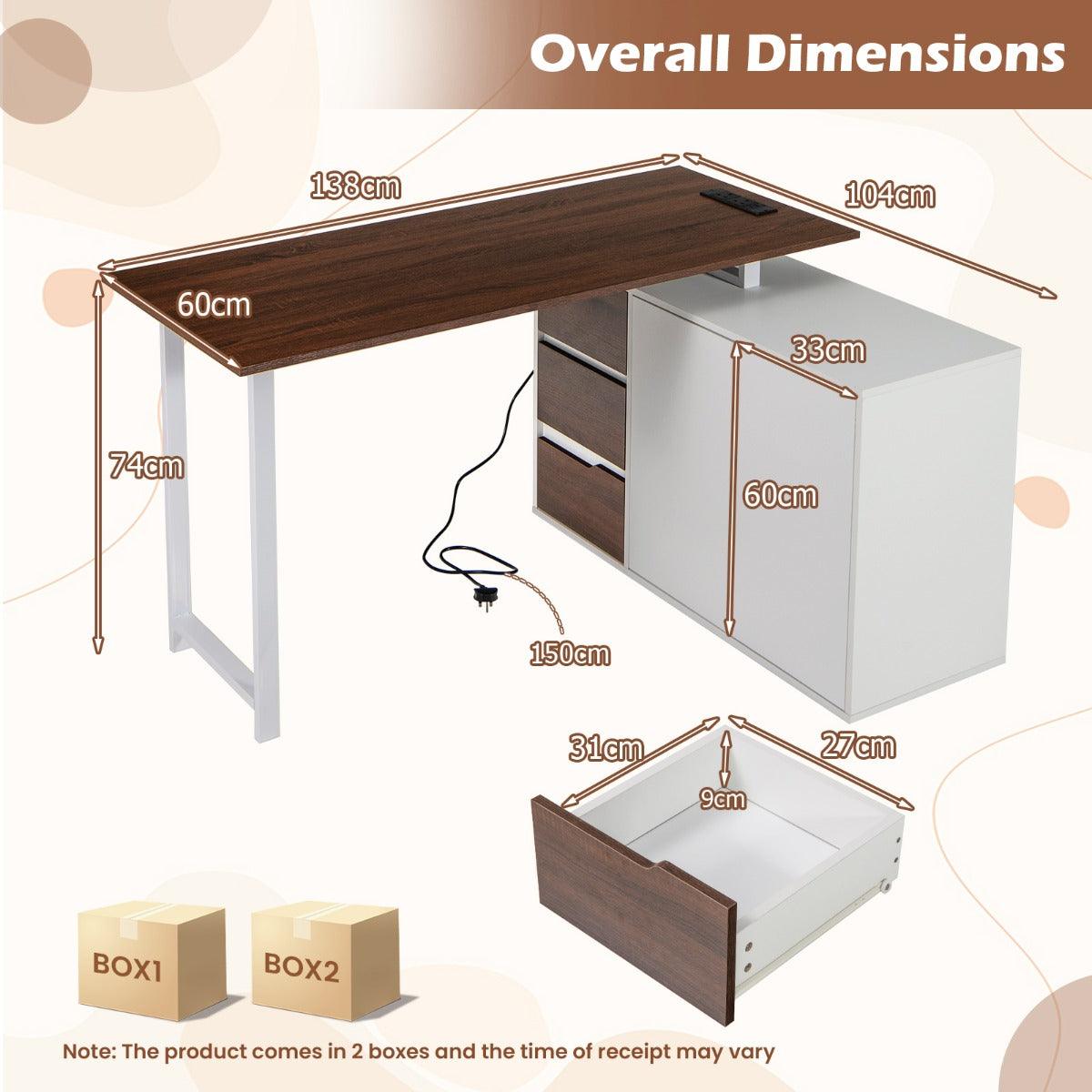 Overall Dimensions

138cm

104cm

60cm

33cm

74cm

60cm

150cm

31cm

27cm

9cm

BOX1

BOX2

Note: The product comes in 2 boxes and the time of receipt may vary