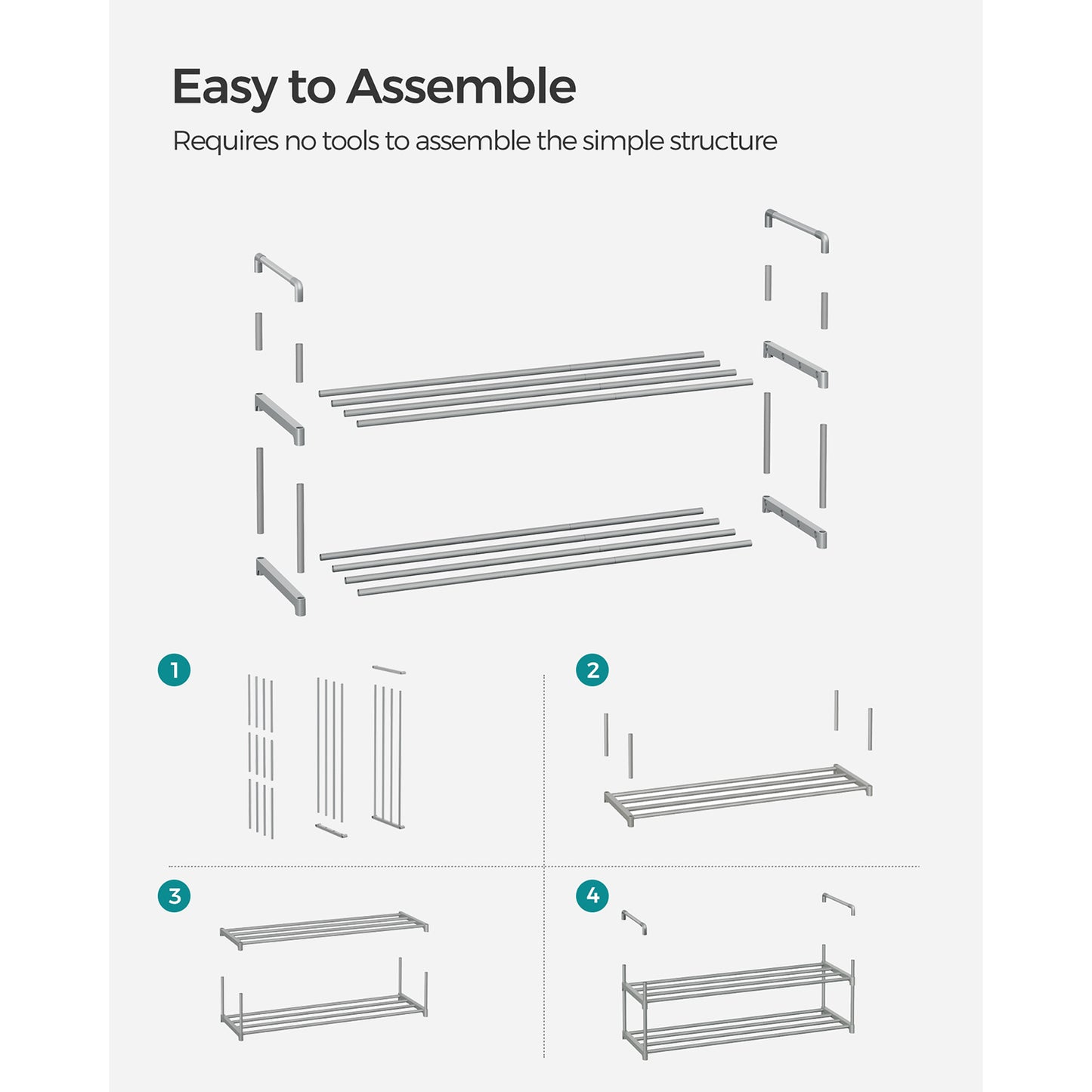 Easy to Assemble

Requires no tools to assemble the simple structure

1

2

3

4