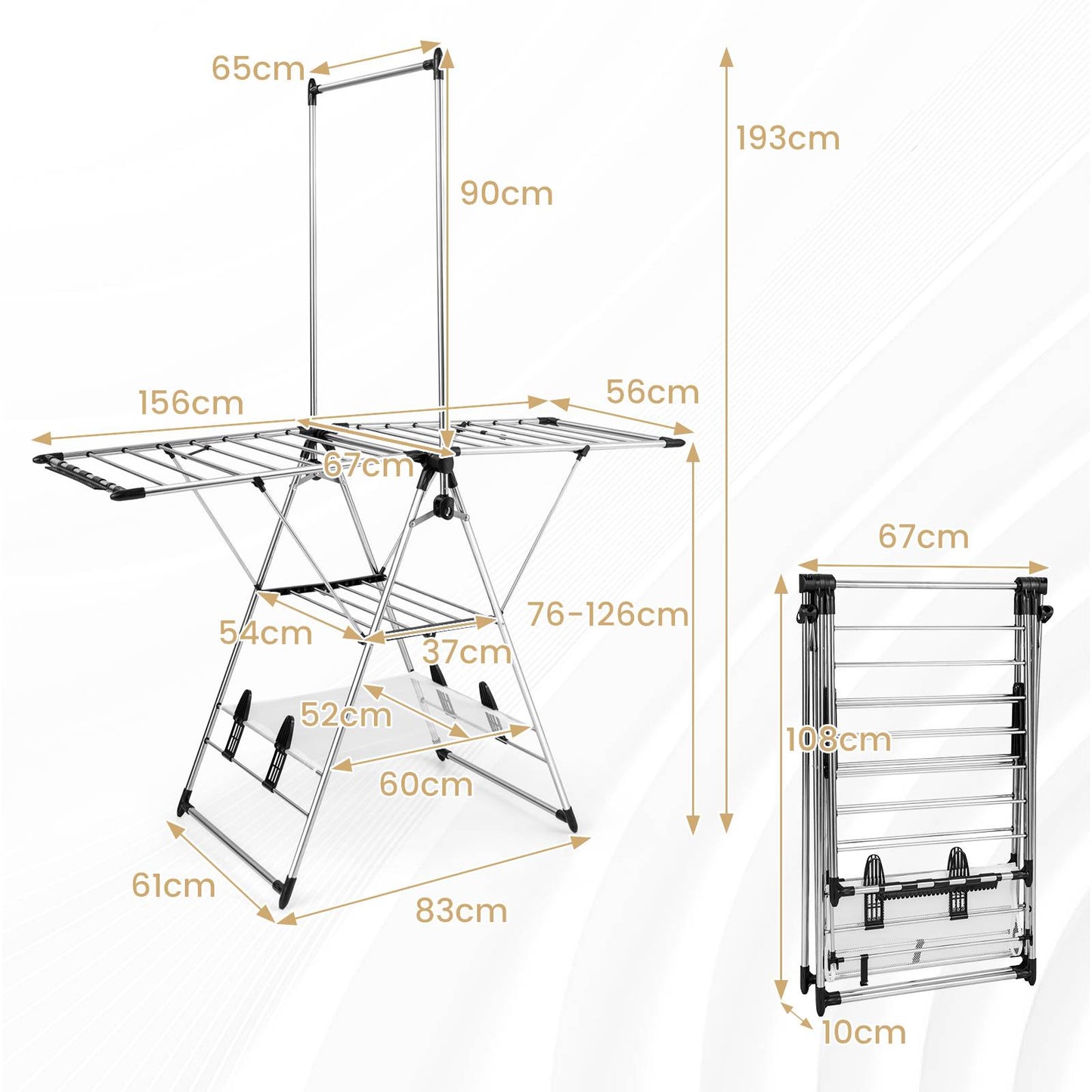 65cm

90cm

193cm

156cm

56cm

67cm

76-126cm

54cm

37cm

52cm

60cm

61cm

83cm

67cm

108cm

10cm